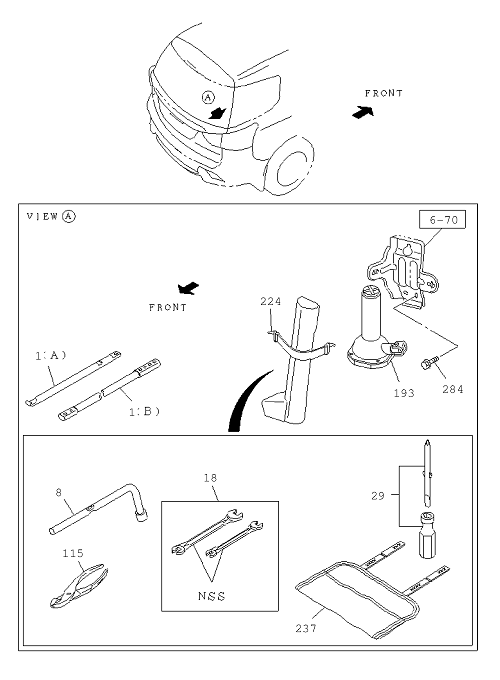 A

FRONT

VIEW A

6-70

FRONT

224

1(A)

1(B)

193

284

8

18

29

115

NSS

237